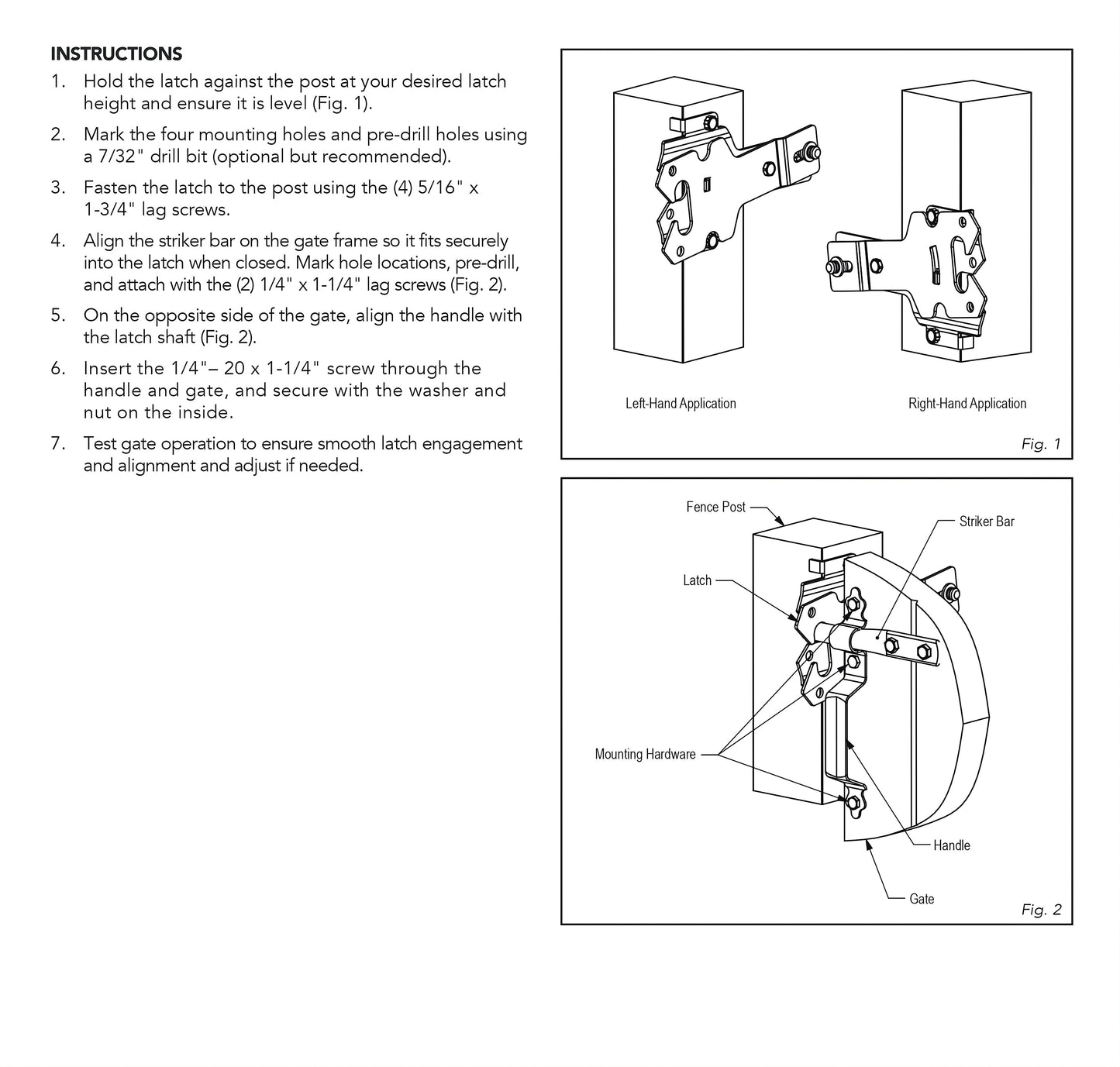 INSTRUCTIONS

1. Hold the latch against the post at your desired latch height and ensure it is level (Fig. 1).

2. Mark the four mounting holes and pre-drill holes using a 7/32" drill bit (optional but recommended).

3. Fasten the latch to the post using the (4) 5/16" x 1-3/4" lag screws.

4. Align the striker bar on the gate frame so it fits securely into the latch when closed. Mark hole locations, pre-drill, and attach with the (2) 1/4" x 1-1/4" lag screws (Fig. 2).

5. On the opposite side of the gate, align the handle with the latch shaft (Fig. 2).

6. Insert the 1/4"– 20 x 1-1/4" screw through the handle and gate, and secure with the washer and nut on the inside.

7. Test gate operation to ensure smooth latch engagement and alignment and adjust if needed.

Left-Hand Application

Right-Hand Application

Fig. 1

Fence Post

Striker Bar

Latch

Mounting Hardware

Handle

Gate

Fig. 2