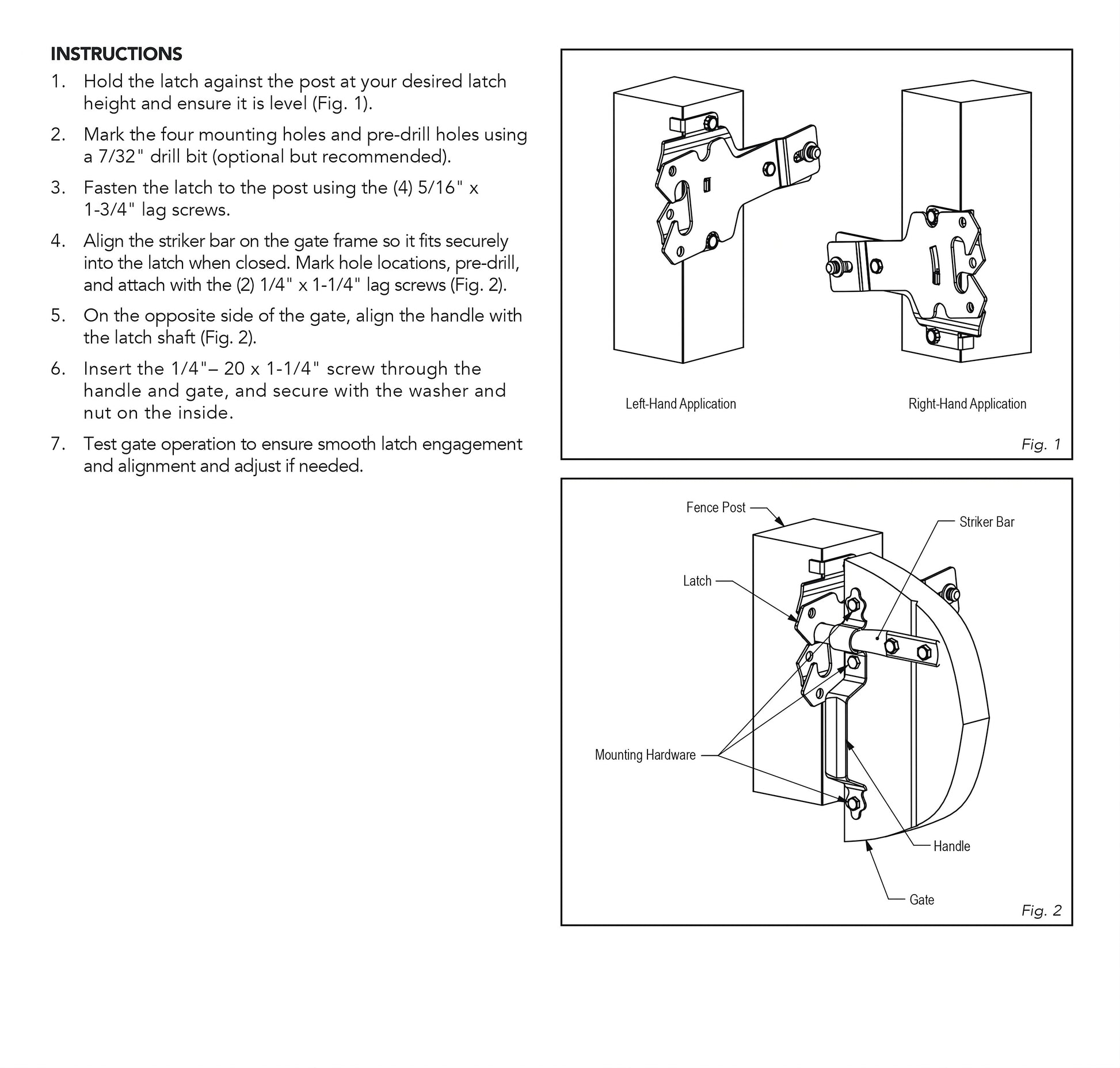 INSTRUCTIONS

1. Hold the latch against the post at your desired latch height and ensure it is level (Fig. 1).

2. Mark the four mounting holes and pre-drill holes using a 7/32" drill bit (optional but recommended).

3. Fasten the latch to the post using the (4) 5/16" x 1-3/4" lag screws.

4. Align the striker bar on the gate frame so it fits securely into the latch when closed. Mark hole locations, pre-drill, and attach with the (2) 1/4" x 1-1/4" lag screws (Fig. 2).

5. On the opposite side of the gate, align the handle with the latch shaft (Fig. 2).

6. Insert the 1/4"– 20 x 1-1/4" screw through the handle and gate, and secure with the washer and nut on the inside.

7. Test gate operation to ensure smooth latch engagement and alignment and adjust if needed.

Left-Hand Application

Right-Hand Application

Fig. 1

Fence Post

Striker Bar

Latch

Mounting Hardware

Handle

Gate

Fig. 2